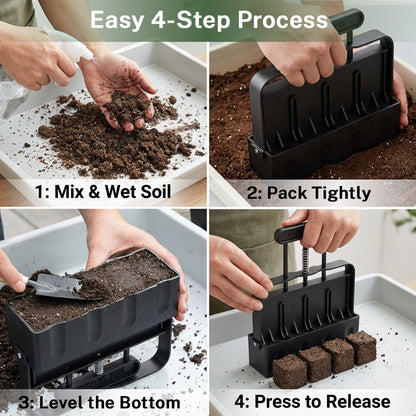 Easy 4-Step Process

1: Mix & Wet Soil

2: Pack Tightly

3: Level the Bottom

4: Press to Release