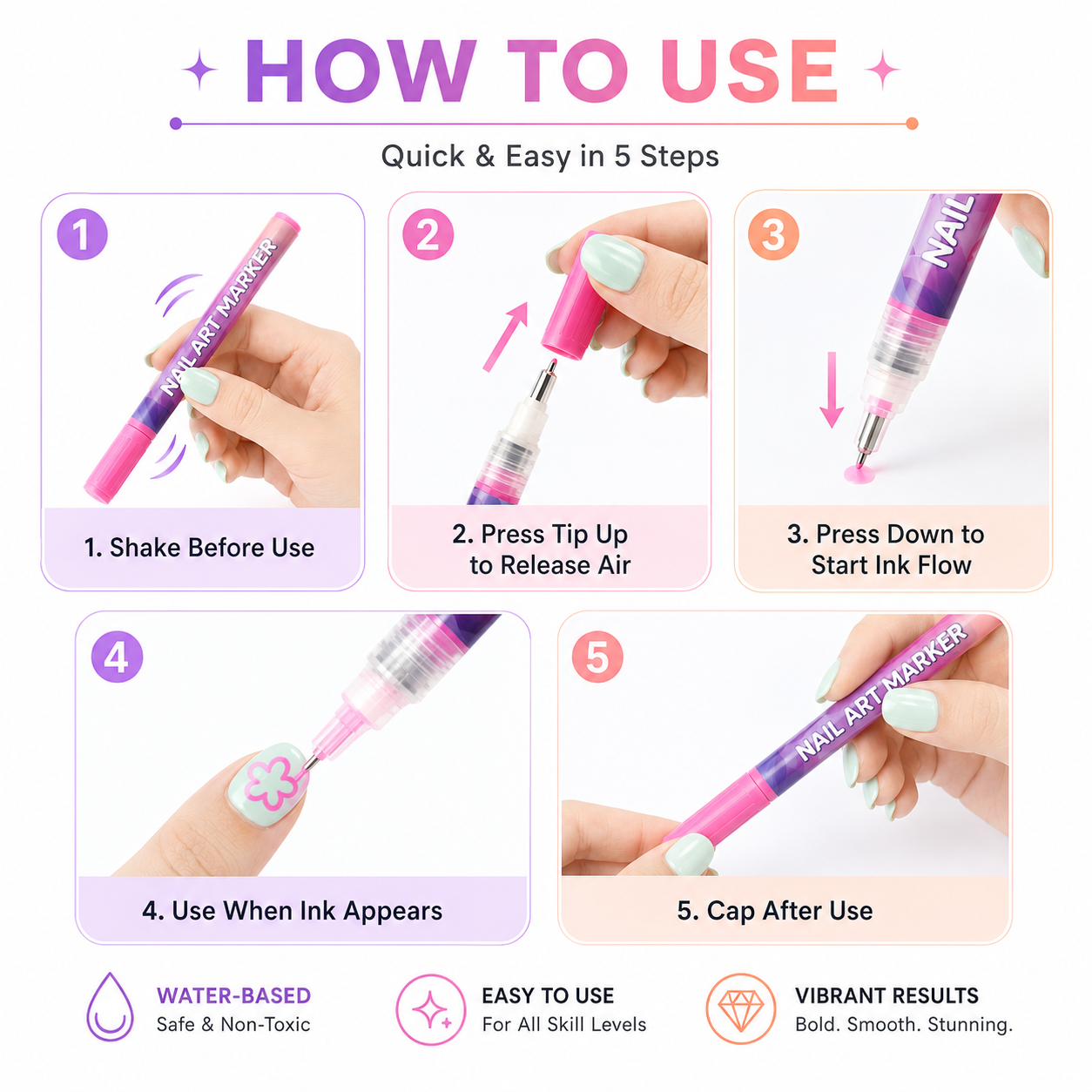 HOW TO USE

Quick & Easy in 5 Steps

1

NAIL ART MARKER

1. Shake Before Use

2

2. Press Tip Up to Release Air

3

NAIL

3. Press Down to Start Ink Flow

4

4. Use When Ink Appears

5

NAIL ART MARKER

5. Cap After Use

WATER-BASED
Safe & Non-Toxic

EASY TO USE
For All Skill Levels

VIBRANT RESULTS
Bold. Smooth. Stunning.